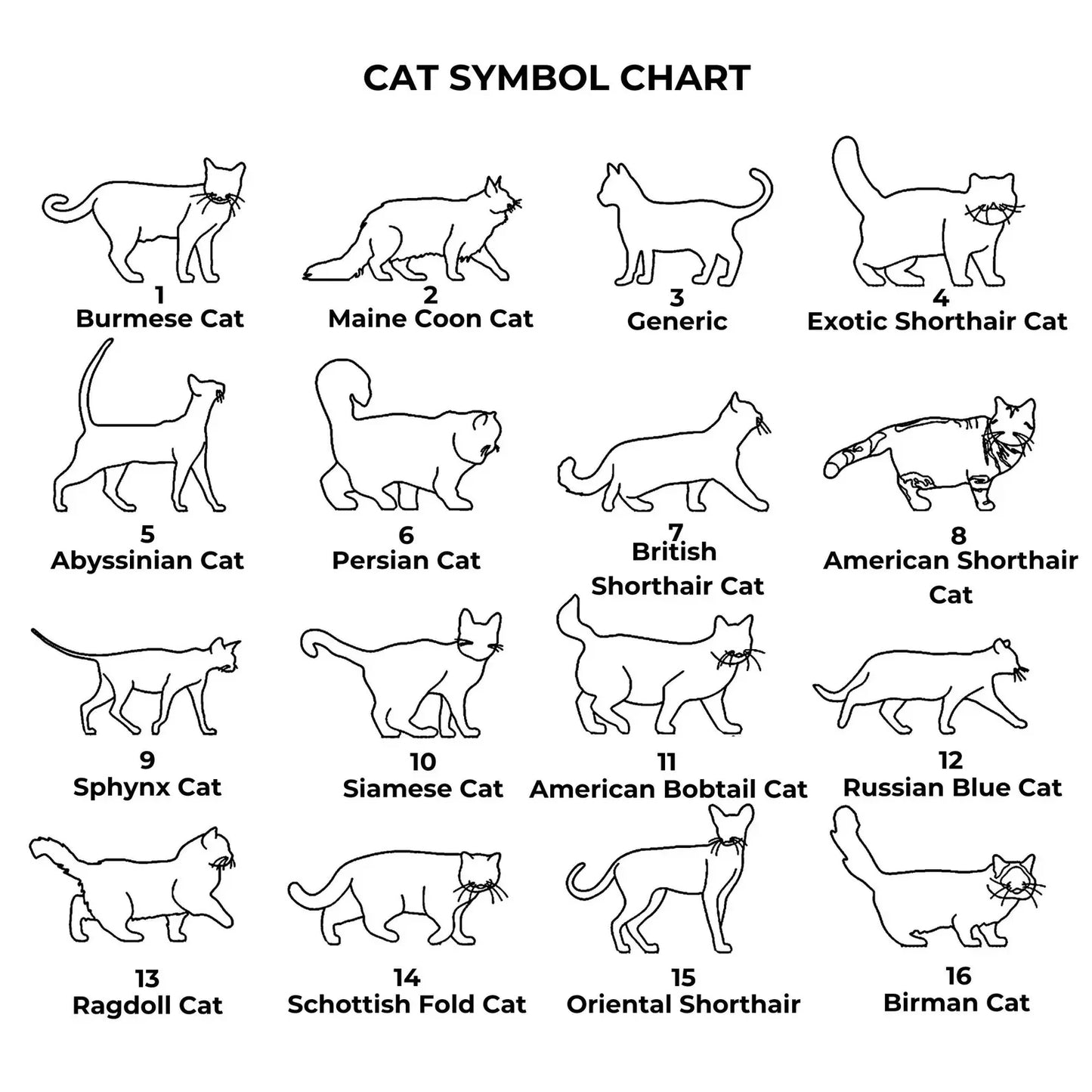 CAT SYMBOL CHART

1
Burmese Cat

2
Maine Coon Cat

3
Generic

4
Exotic Shorthair Cat

5
Abyssinian Cat

6
Persian Cat

7
British Shorthair Cat

8
American Shorthair Cat

9
Sphynx Cat

10
Siamese Cat

11
American Bobtail Cat

12
Russian Blue Cat

13
Ragdoll Cat

14
Schottish Fold Cat

15
Oriental Shorthair

16
Birman Cat